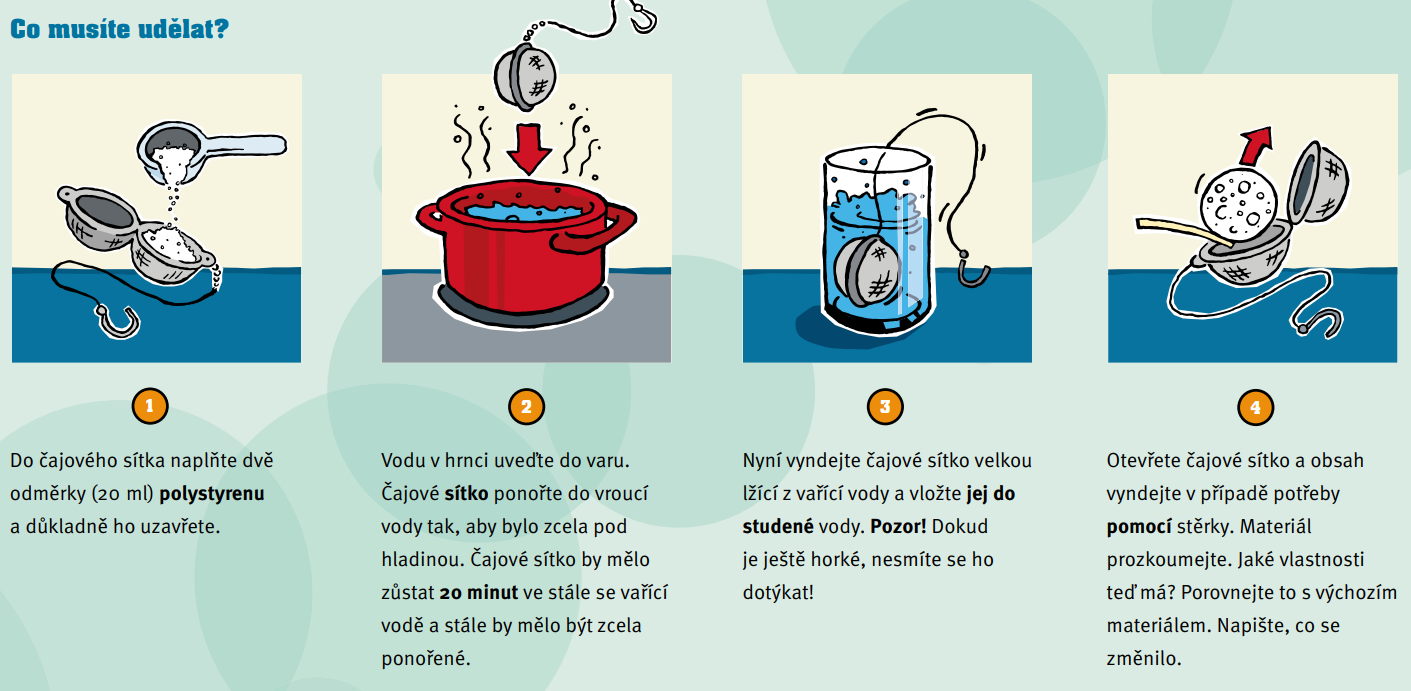 Co musíte udělat?

1

Do čajového sítka naplňte dvě odměrky (20 ml) polystyrenu a důkladně ho uzavřete.

2

Vodu v hrnci uveďte do varu. Čajové sítko ponořte do vroucí vody tak, aby bylo zcela pod hladinou. Čajové sítko by mělo zůstat 20 minut ve stále se vařící vodě a stále by mělo být zcela ponořené.

3

Nyní vyndejte čajové sítko velkou lžící z vařící vody a vložte jej do studené vody. Pozor! Dokud je ještě horké, nesmíte se ho dotýkat!

4

Otevřete čajové sítko a obsah vyndejte v případě potřeby pomocí stěrky. Materiál prozkoumejte. Jaké vlastnosti teď má? Porovnejte to s výchozím materiálem. Napište, co se změnilo.